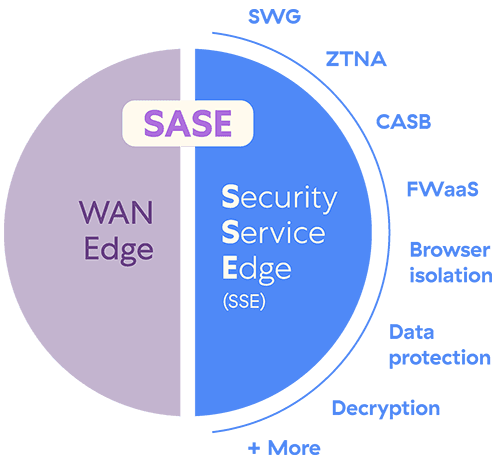 SASE

WAN Edge

Security Service Edge (SSE)

SWG

ZTNA

CASB

FWaaS

Browser isolation

Data protection

Decryption

+ More